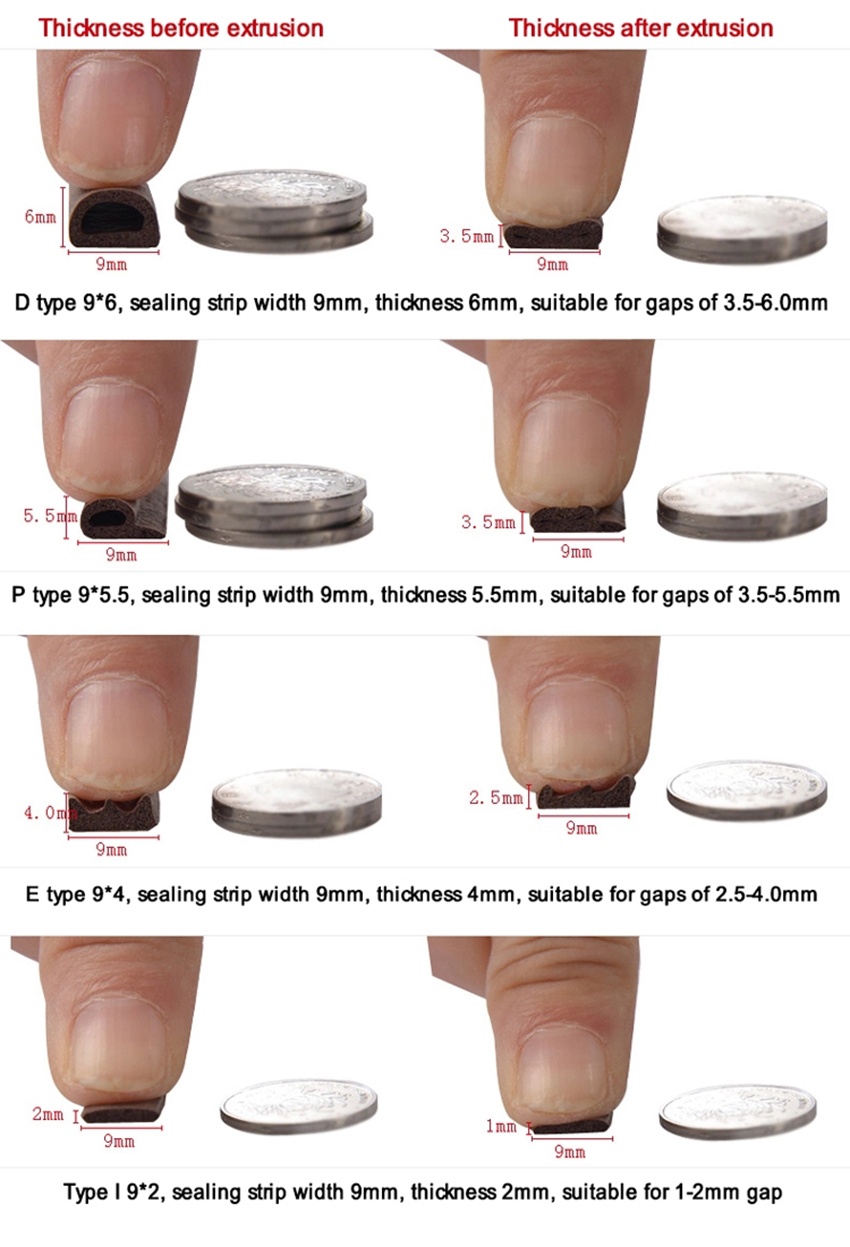 Thickness before extrusion

Thickness after extrusion

6mm
9mm

3.5mm
9mm

D type 9*6, sealing strip width 9mm, thickness 6mm, suitable for gaps of 3.5-6.0mm

5.5mm
9mm

3.5mm
9mm

P type 9*5.5, sealing strip width 9mm, thickness 5.5mm, suitable for gaps of 3.5-5.5mm

4.0mm
9mm

2.5mm
9mm

E type 9*4, sealing strip width 9mm, thickness 4mm, suitable for gaps of 2.5-4.0mm

2mm
9mm

1mm
9mm

Type I 9*2, sealing strip width 9mm, thickness 2mm, suitable for 1-2mm gap