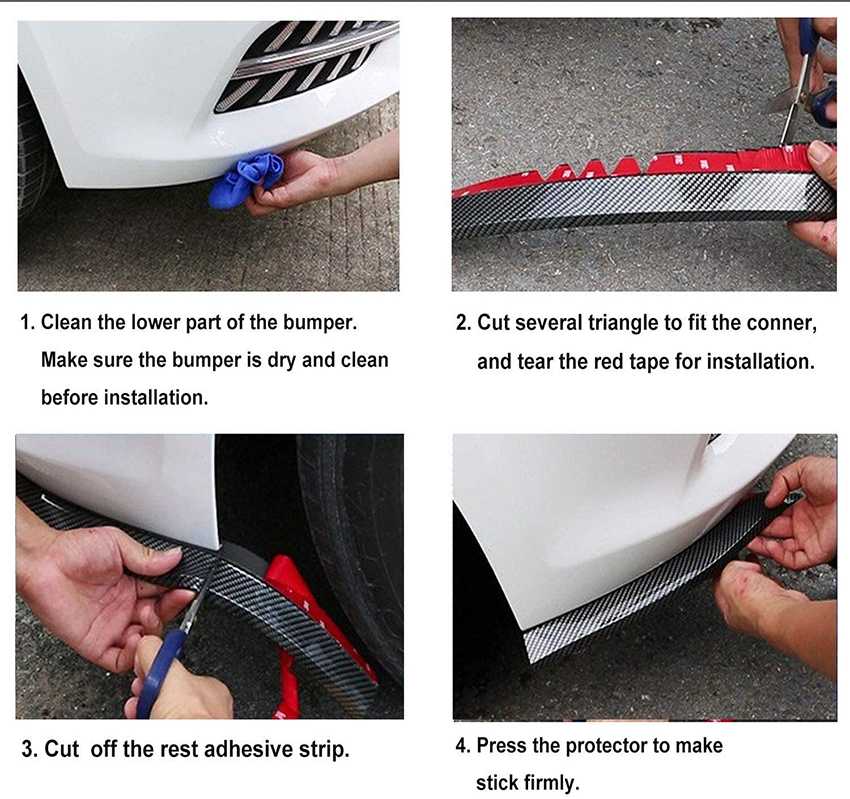 1. Clean the lower part of the bumper. Make sure the bumper is dry and clean before installation.

2. Cut several triangle to fit the conner, and tear the red tape for installation.

3. Cut off the rest adhesive strip.

4. Press the protector to make stick firmly.